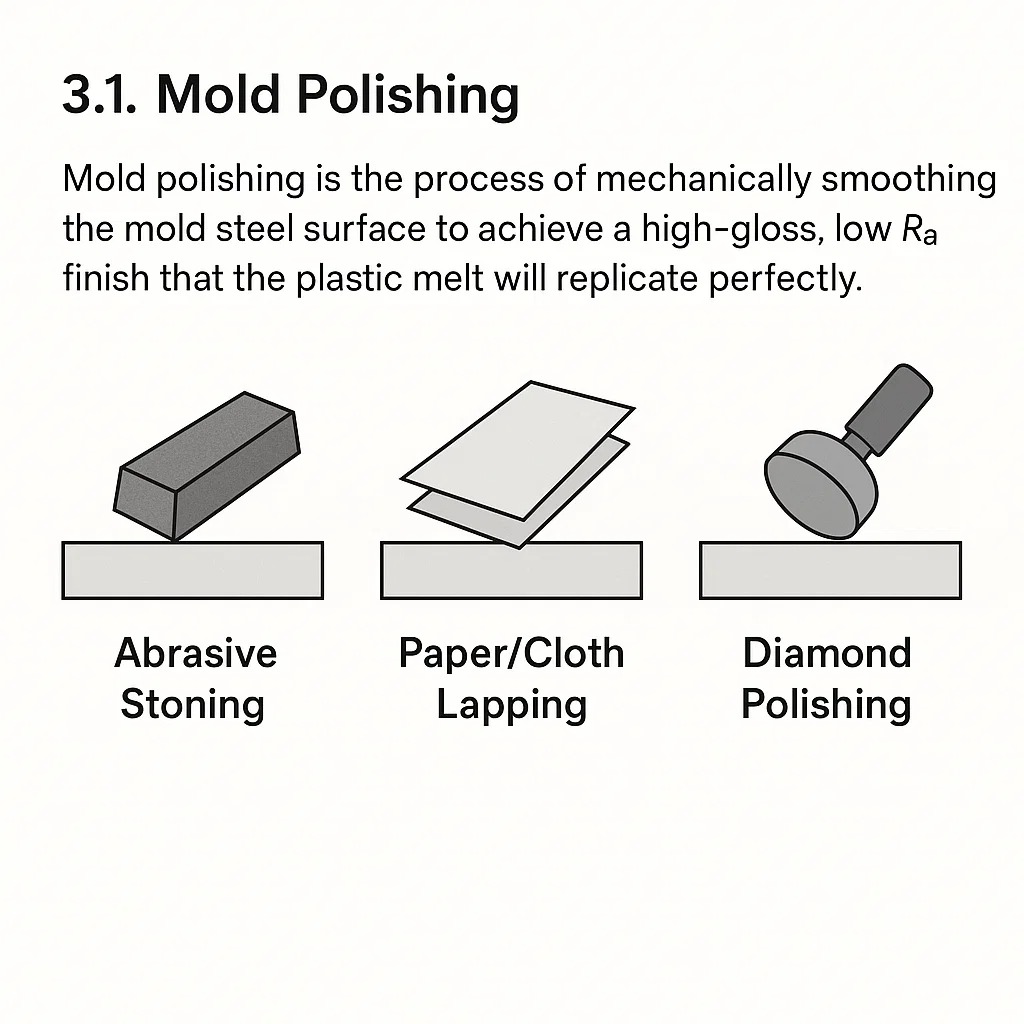 3.1. Mold Polishing

Mold polishing is the process of mechanically smoothing the mold steel surface to achieve a high-gloss, low $R_a$ finish that the plastic melt will replicate perfectly.

Abrasive Stoning

Paper/Cloth Lapping

Diamond Polishing